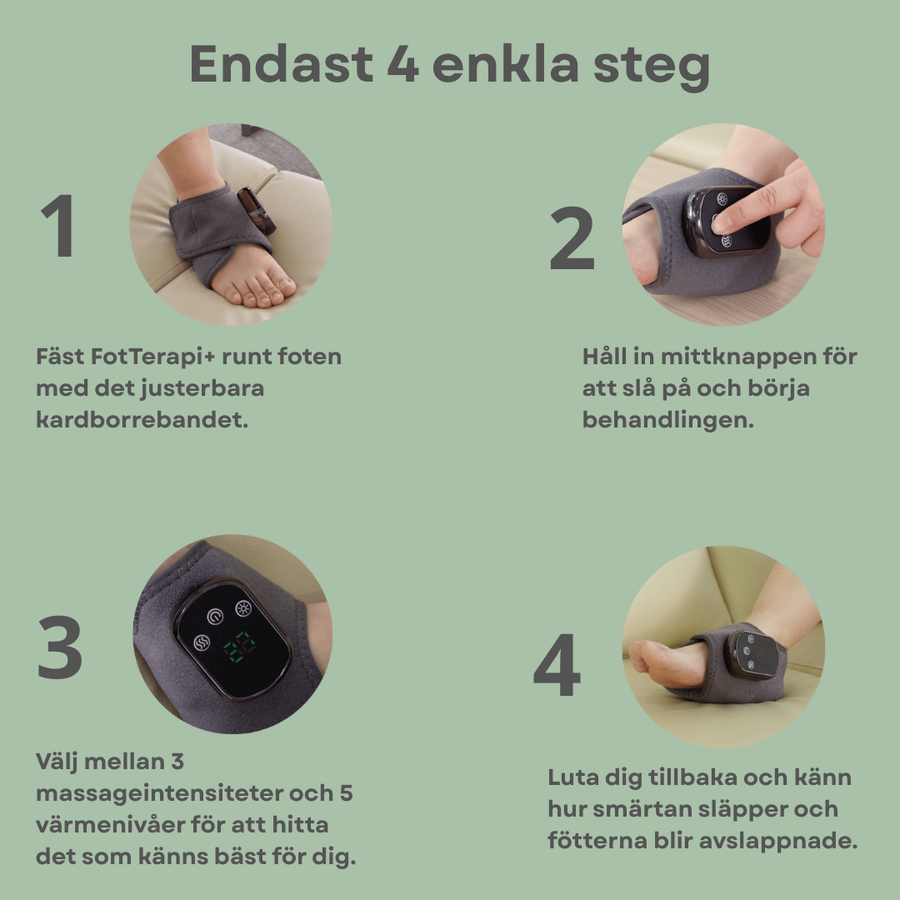 Endast 4 enkla steg

1

Fäst FotTerapi+ runt foten med det justerbara kardborrebandet.

2

Håll in mittknappen för att slå på och börja behandlingen.

3

Välj mellan 3 massageintensiteter och 5 värmenivåer för att hitta det som känns bäst för dig.

4

Luta dig tillbaka och känn hur smärtan släpper och fötterna blir avslappnade.